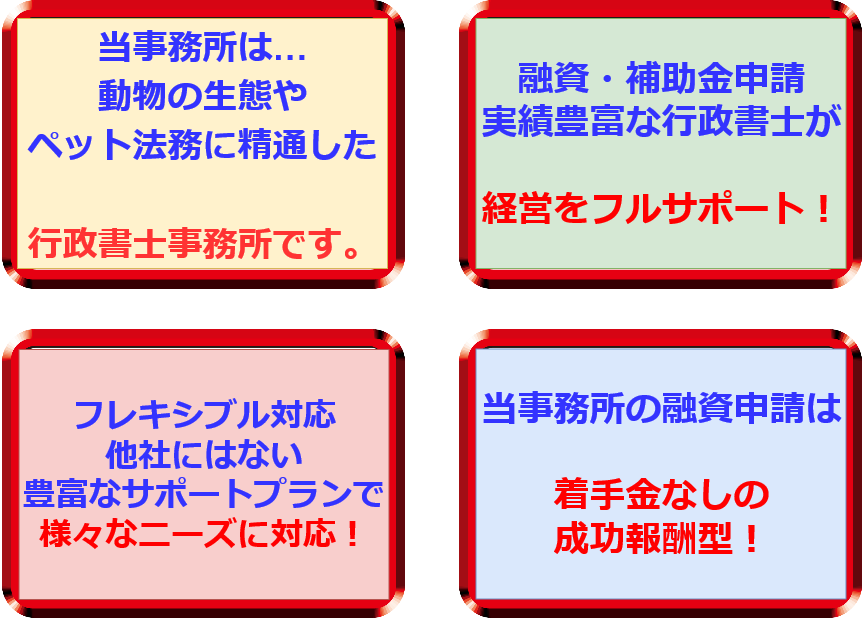 当事務所は…
動物の生態や
ペット法務に精通した

行政書士事務所です。

融資・補助金申請
実績豊富な行政書士が

経営をフルサポート！

フレキシブル対応
他社にはない
豊富なサポートプランで
様々なニーズに対応！

当事務所の融資申請は

着手金なしの
成功報酬型！